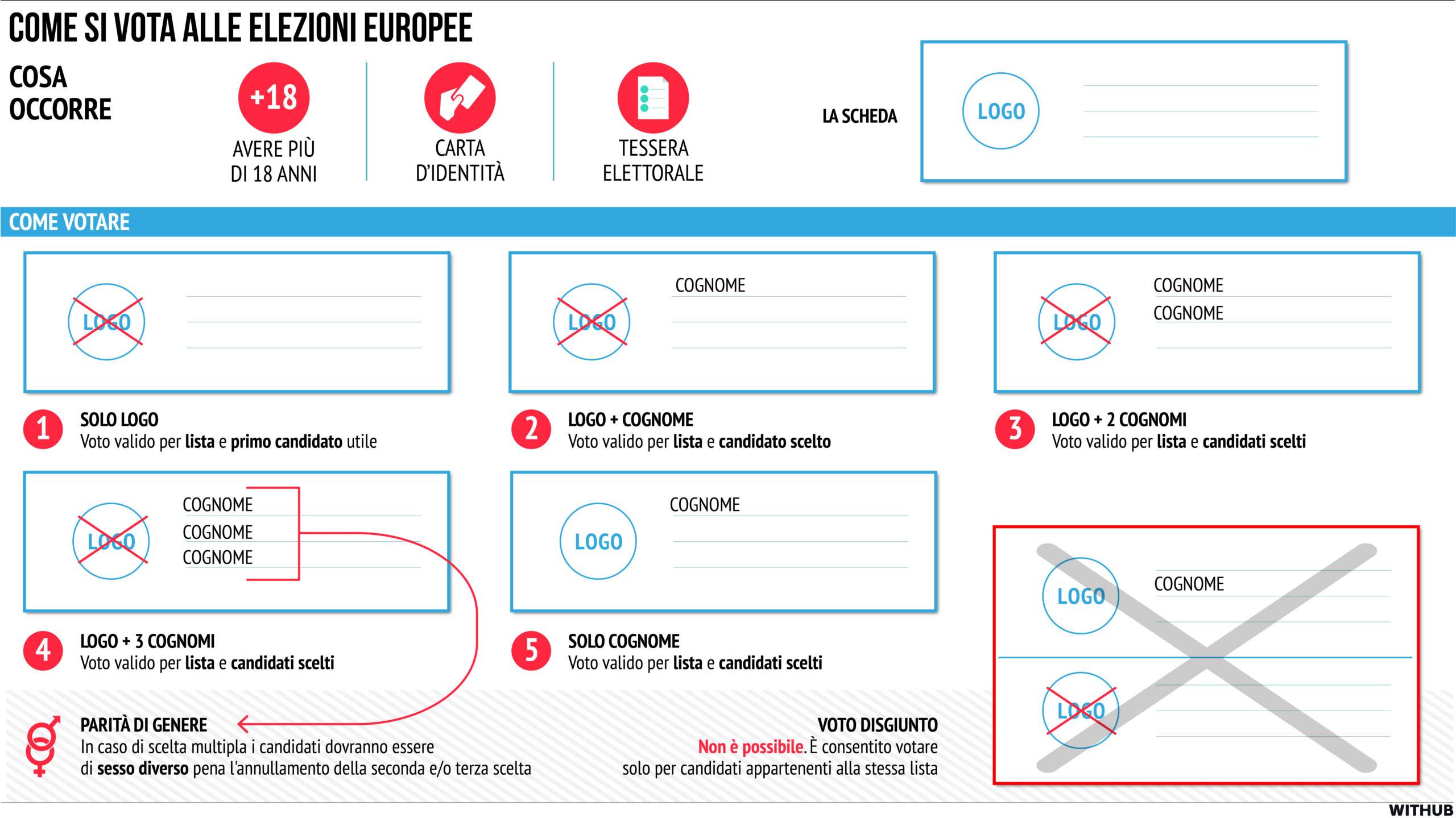 COME SI VOTA ALLE ELEZIONI EUROPEE

COSA OCCORRE

+18
AVERE PIÙ DI 18 ANNI

CARTA D'IDENTITÀ

TESSERA ELETTORALE

LA SCHEDA

LOGO

COME VOTARE

LOGO

1 SOLO LOGO
Voto valido per lista e primo candidato utile

LOGO
COGNOME

2 LOGO + COGNOME
Voto valido per lista e candidato scelto

LOGO
COGNOME
COGNOME

3 LOGO + 2 COGNOMI
Voto valido per lista e candidati scelti

LOGO
COGNOME
COGNOME
COGNOME

4 LOGO + 3 COGNOMI
Voto valido per lista e candidati scelti

LOGO
COGNOME

5 SOLO COGNOME
Voto valido per lista e candidati scelti

LOGO
COGNOME
LOGO

PARITÀ DI GENERE
In caso di scelta multipla i candidati dovranno essere di sesso diverso pena l'annullamento della seconda e/o terza scelta

VOTO DISGIUNTO
Non è possibile. È consentito votare solo per candidati appartenenti alla stessa lista

WITHUB